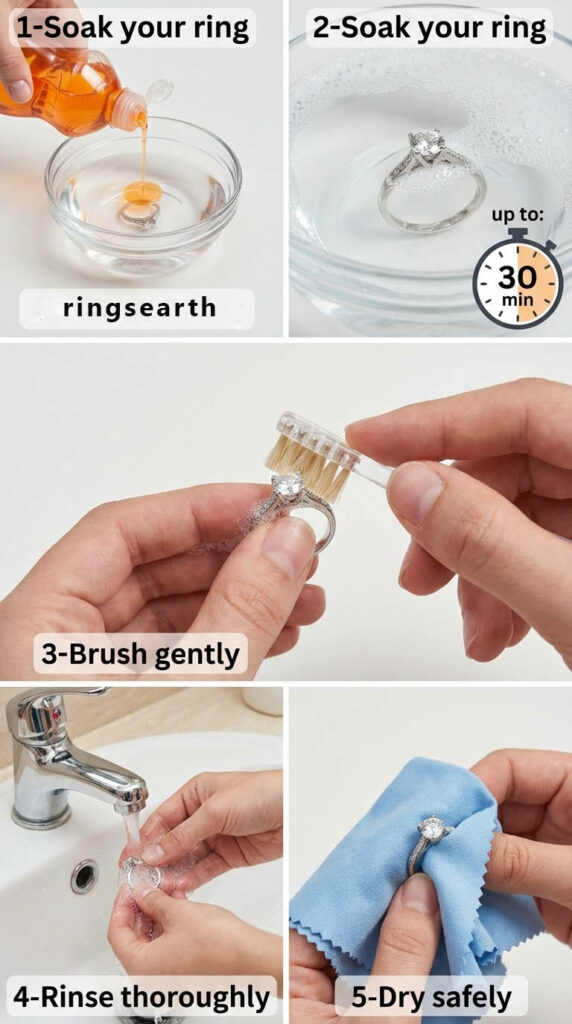 1-Soak your ring

ringsearth

2-Soak your ring

up to:
30
min

3-Brush gently

4-Rinse thoroughly

5-Dry safely